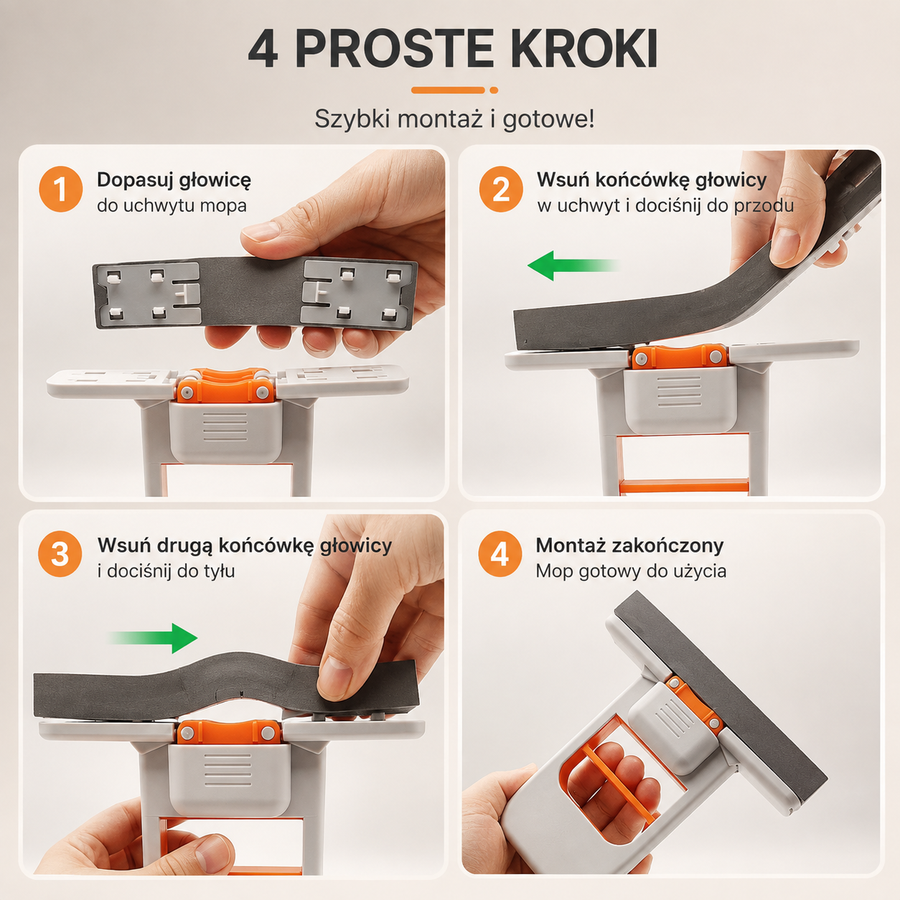 4 PROSTE KROKI

Szybki montaż i gotowe!

1 Dopasuj głowicę do uchwytu mopa

2 Wsuń końcówkę głowicy w uchwyt i dociśnij do przodu

3 Wsuń drugą końcówkę głowicy i dociśnij do tyłu

4 Montaż zakończony Mop gotowy do użycia